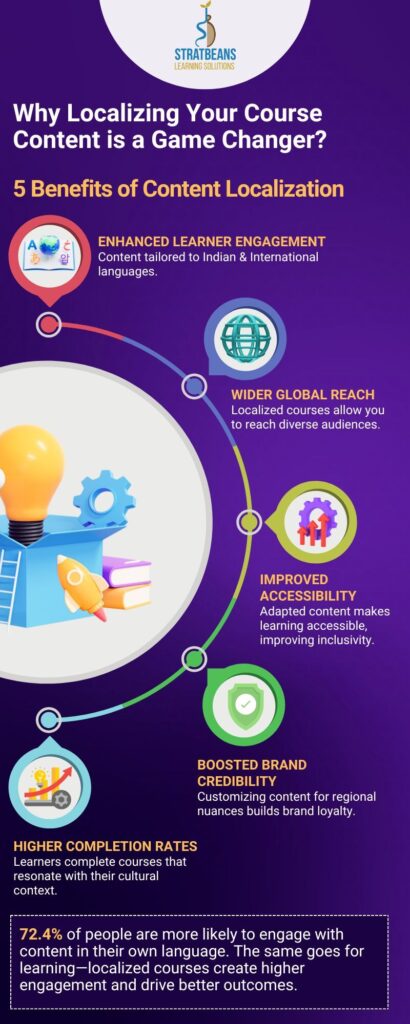 STRATBEANS
LEARNING SOLUTIONS

Why Localizing Your Course Content is a Game Changer?

5 Benefits of Content Localization

ENHANCED LEARNER ENGAGEMENT
Content tailored to Indian & International languages.

WIDER GLOBAL REACH
Localized courses allow you to reach diverse audiences.

IMPROVED ACCESSIBILITY
Adapted content makes learning accessible, improving inclusivity.

BOOSTED BRAND CREDIBILITY
Customizing content for regional nuances builds brand loyalty.

HIGHER COMPLETION RATES
Learners complete courses that resonate with their cultural context.

72.4% of people are more likely to engage with content in their own language. The same goes for learning—localized courses create higher engagement and drive better outcomes.